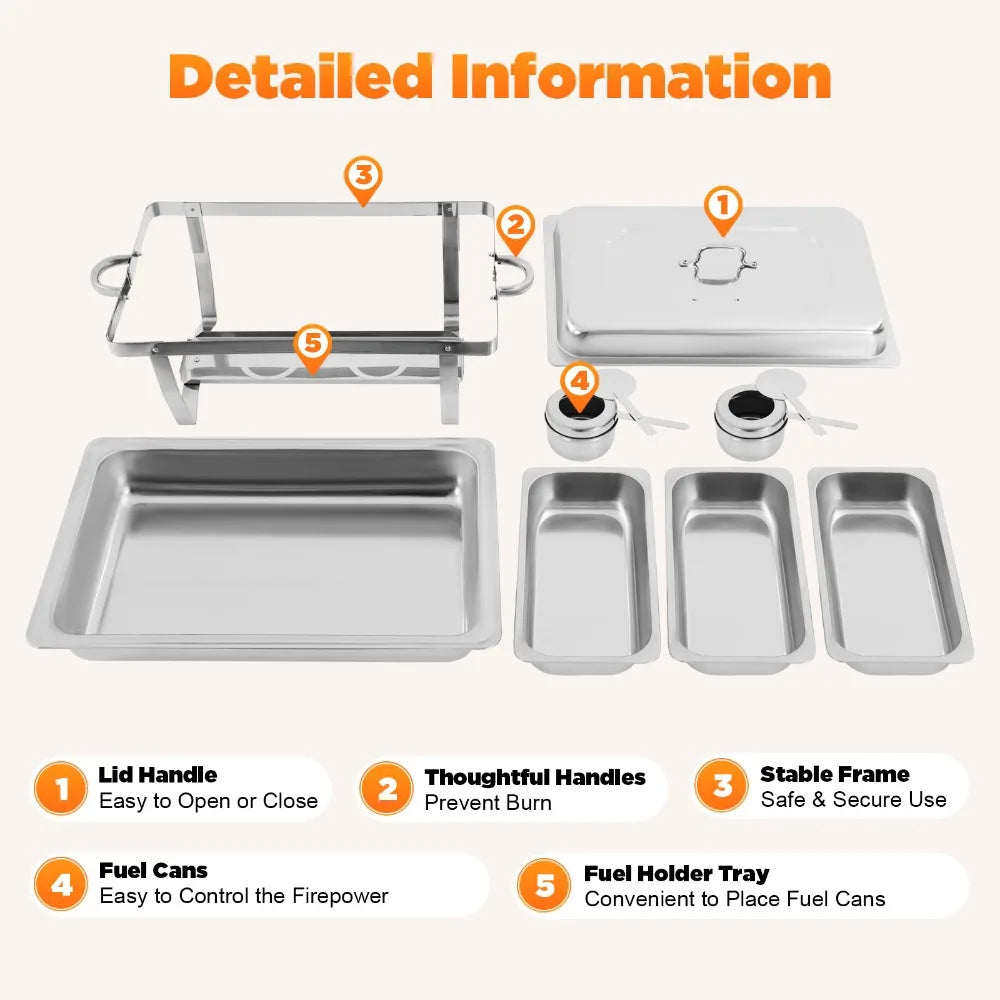 Detailed Information

3

2

1

5

4

1 Lid Handle
Easy to Open or Close

2 Thoughtful Handles
Prevent Burn

3 Stable Frame
Safe & Secure Use

4 Fuel Cans
Easy to Control the Firepower

5 Fuel Holder Tray
Convenient to Place Fuel Cans